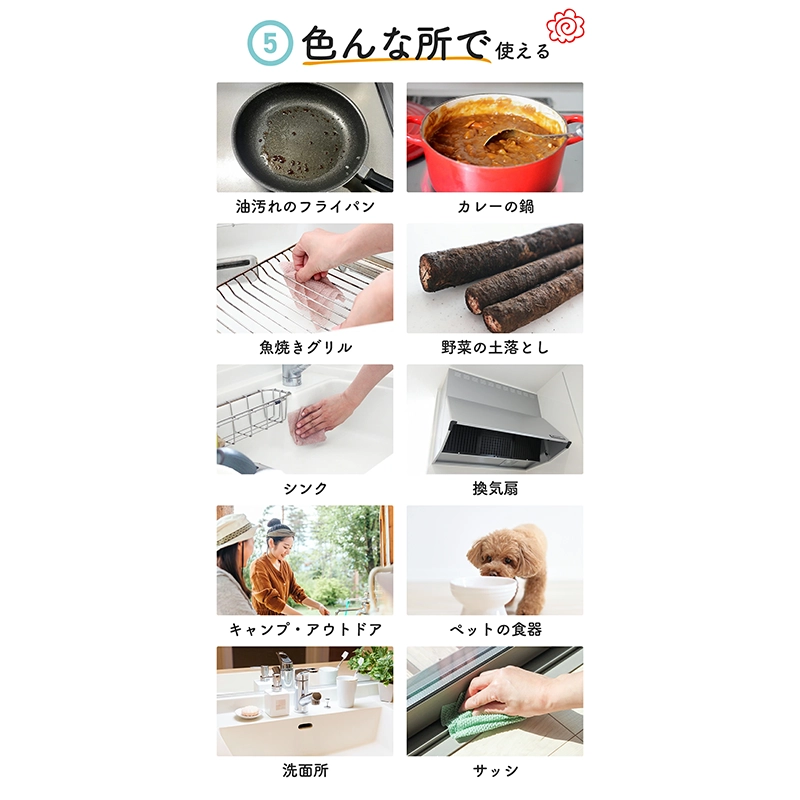 5 色んな所で使える

油汚れのフライパン

カレーの鍋

魚焼きグリル

野菜の土落とし

シンク

換気扇

キャンプ・アウトドア

ペットの食器

洗面所

サッシ